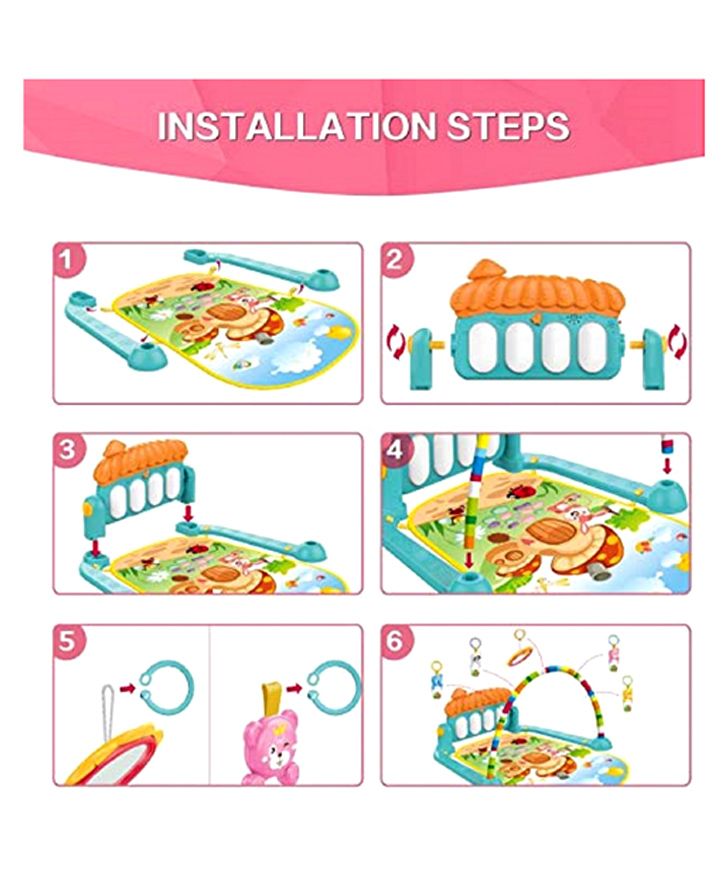 INSTALLATION STEPS

1

2

3

4

5

6