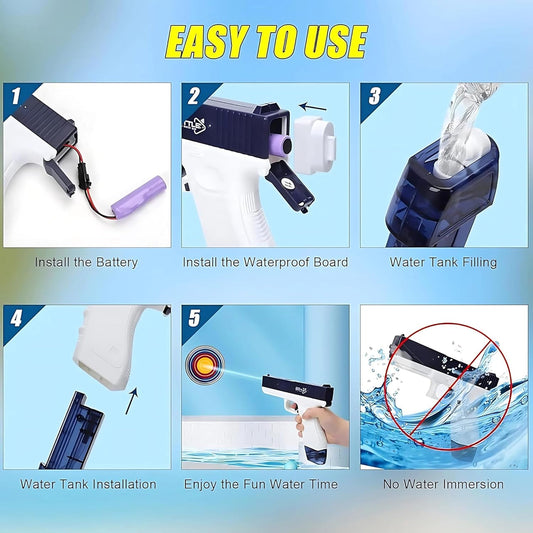 EASY TO USE

1

Install the Battery

2

Install the Waterproof Board

3

Water Tank Filling

4

Water Tank Installation

5

Enjoy the Fun Water Time

No Water Immersion